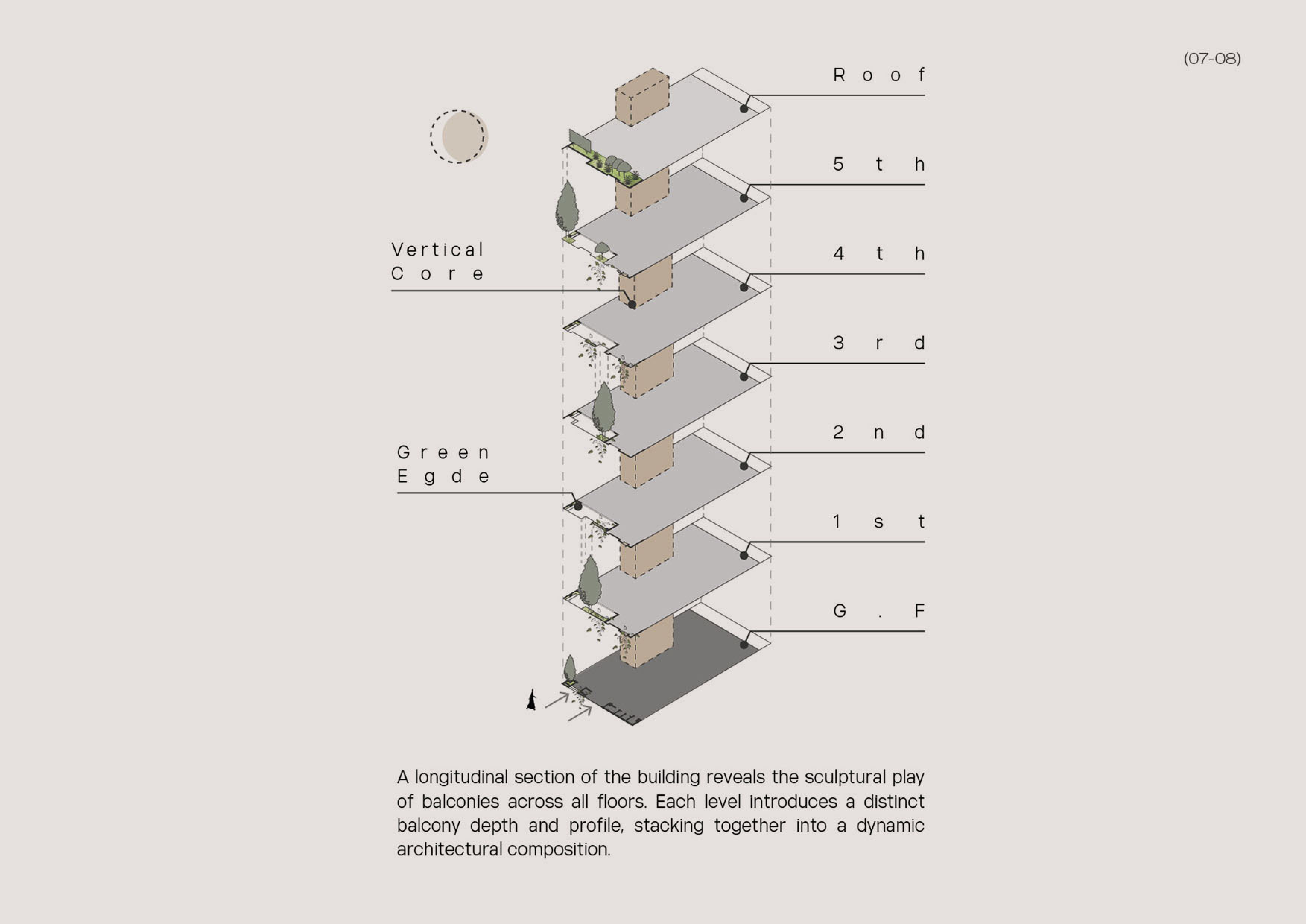 (07-08)

Roof

5th

Vertical Core

4th

3rd

2nd

Green Egde

1st

G.F

A longitudinal section of the building reveals the sculptural play of balconies across all floors. Each level introduces a distinct balcony depth and profile, stacking together into a dynamic architectural composition.